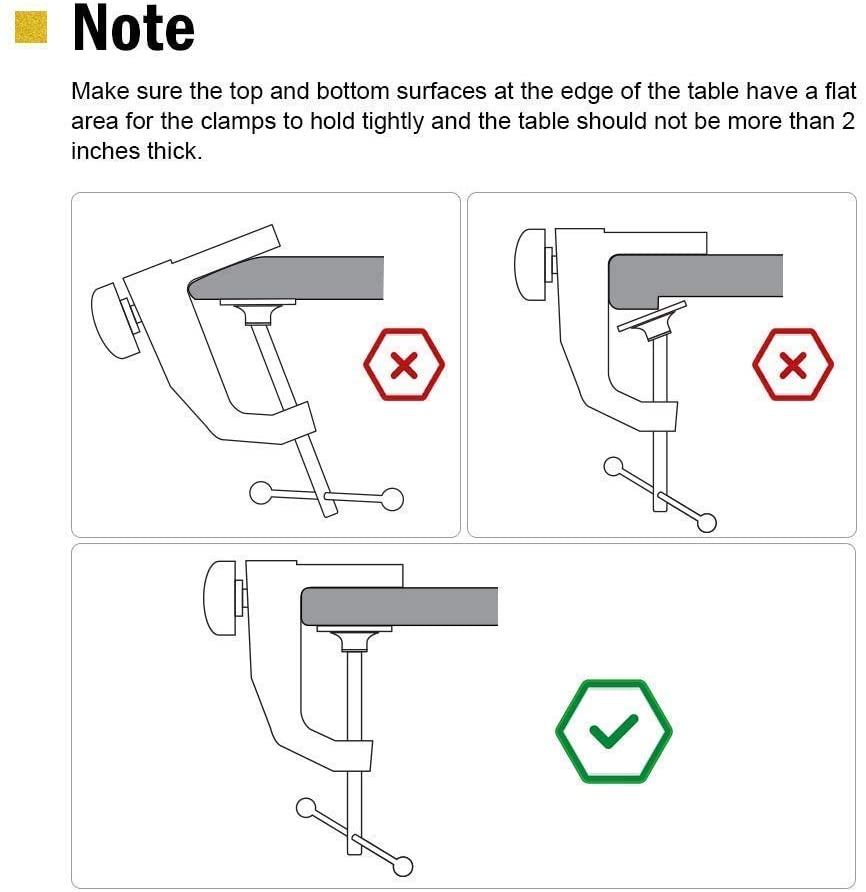 Note

Make sure the top and bottom surfaces at the edge of the table have a flat area for the clamps to hold tightly and the table should not be more than 2 inches thick.